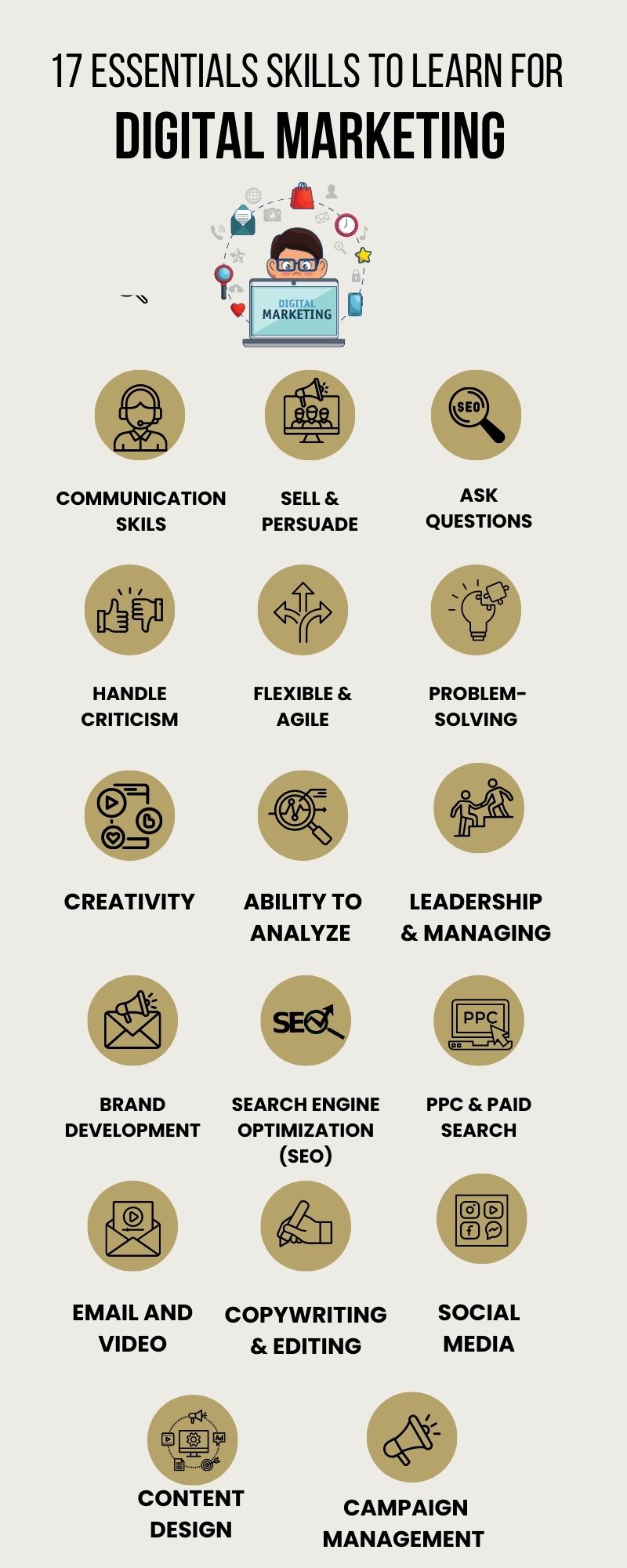 17 ESSENTIALS SKILLS TO LEARN FOR
DIGITAL MARKETING

DIGITAL MARKETING

SEO

COMMUNICATION SKILS

SELL & PERSUADE

ASK QUESTIONS

HANDLE CRITICISM

FLEXIBLE & AGILE

PROBLEM-SOLVING

CREATIVITY

ABILITY TO ANALYZE

LEADERSHIP & MANAGING

SEO

PPC

BRAND DEVELOPMENT

SEARCH ENGINE OPTIMIZATION (SEO)

PPC & PAID SEARCH

EMAIL AND VIDEO

COPYWRITING & EDITING

SOCIAL MEDIA

CONTENT DESIGN

CAMPAIGN MANAGEMENT